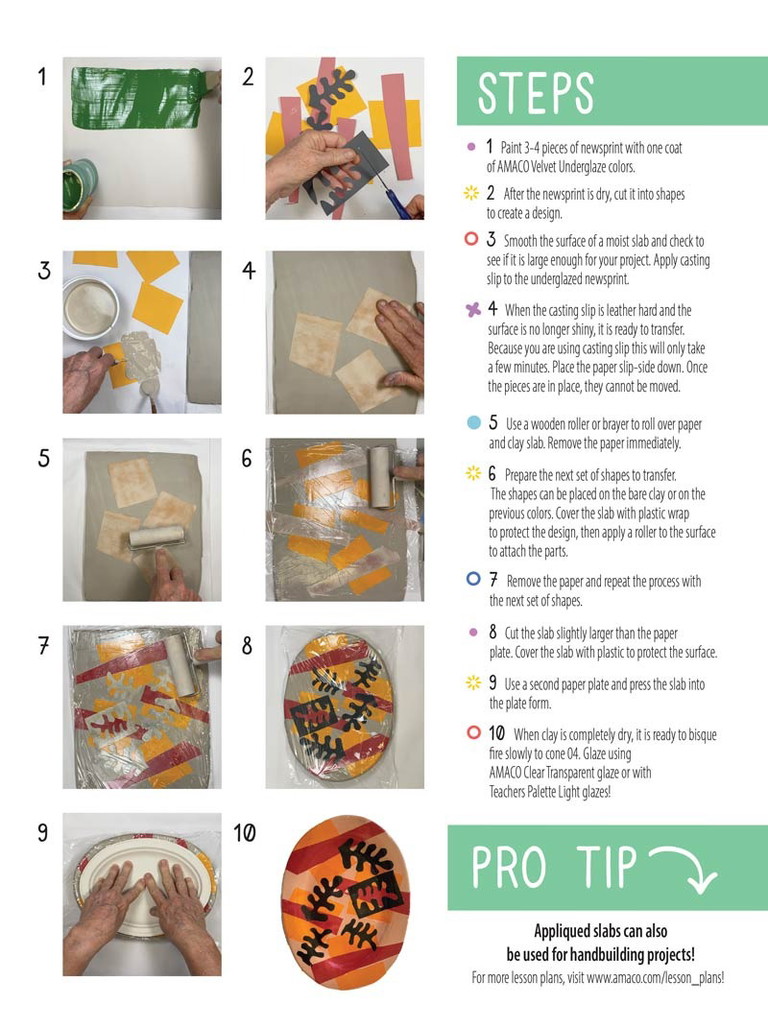 1

2

3

4

5

6

7

8

9

10

STEPS

1 Paint 3-4 pieces of newsprint with one coat of AMACO Velvet Underglaze colors.

2 After the newsprint is dry, cut it into shapes to create a design.

3 Smooth the surface of a moist slab and check to see if it is large enough for your project. Apply casting slip to the underglazed newsprint.

4 When the casting slip is leather hard and the surface is no longer shiny, it is ready to transfer. Because you are using casting slip this will only take a few minutes. Place the paper slip-side down. Once the pieces are in place, they cannot be moved.

5 Use a wooden roller or brayer to roll over paper and clay slab. Remove the paper immediately.

6 Prepare the next set of shapes to transfer. The shapes can be placed on the bare clay or on the previous colors. Cover the slab with plastic wrap to protect the design, then apply a roller to the surface to attach the parts.

7 Remove the paper and repeat the process with the next set of shapes.

8 Cut the slab slightly larger than the paper plate. Cover the slab with plastic to protect the surface.

9 Use a second paper plate and press the slab into the plate form.

10 When clay is completely dry, it is ready to bisque fire slowly to cone 04. Glaze using AMACO Clear Transparent glaze or with Teachers Palette Light glazes!

PRO TIP

Appliqued slabs can also be used for handbuilding projects!

For more lesson plans, visit www.amaco.com/lesson_plans!