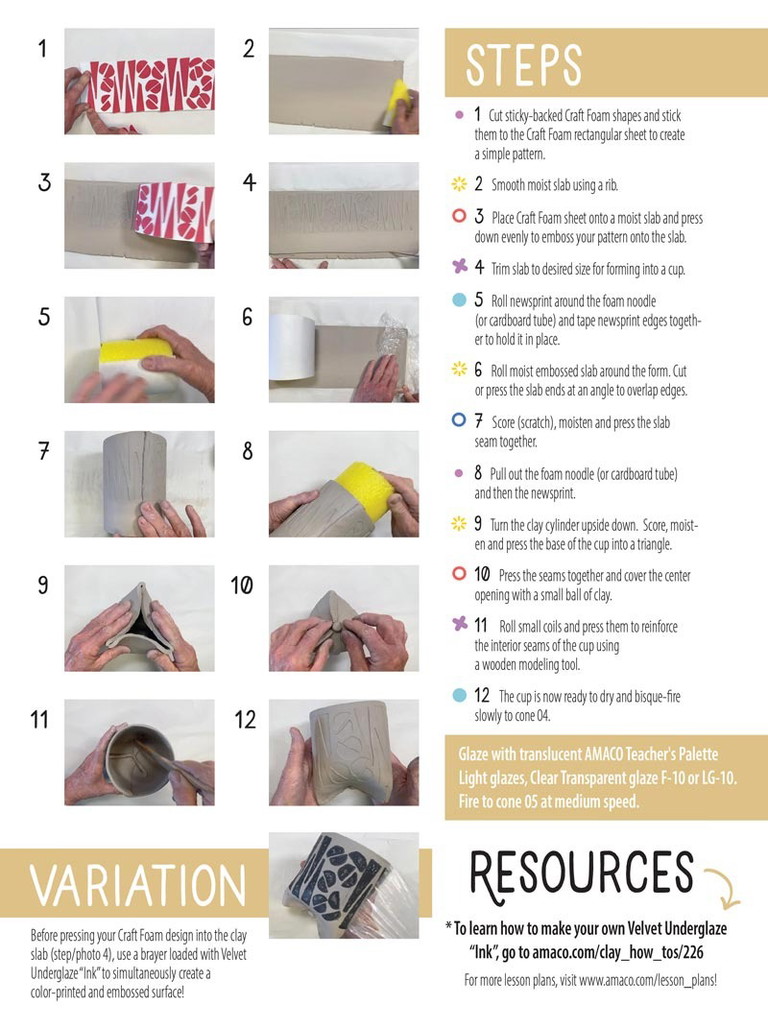 1

2

3

4

5

6

7

8

9

10

11

12

STEPS

1 Cut sticky-backed Craft Foam shapes and stick them to the Craft Foam rectangular sheet to create a simple pattern.

2 Smooth moist slab using a rib.

3 Place Craft Foam sheet onto a moist slab and press down evenly to emboss your pattern onto the slab.

4 Trim slab to desired size for forming into a cup.

5 Roll newsprint around the foam noodle (or cardboard tube) and tape newsprint edges together to hold it in place.

6 Roll moist embossed slab around the form. Cut or press the slab ends at an angle to overlap edges.

7 Score (scratch), moisten and press the slab seam together.

8 Pull out the foam noodle (or cardboard tube) and then the newsprint.

9 Turn the clay cylinder upside down. Score, moisten and press the base of the cup into a triangle.

10 Press the seams together and cover the center opening with a small ball of clay.

11 Roll small coils and press them to reinforce the interior seams of the cup using a wooden modeling tool.

12 The cup is now ready to dry and bisque-fire slowly to cone 04.

Glaze with translucent AMACO Teacher's Palette Light glazes, Clear Transparent glaze F-10 or LG-10. Fire to cone 05 at medium speed.

VARIATION

Before pressing your Craft Foam design into the clay slab (step/photo 4), use a brayer loaded with Velvet Underglaze "Ink" to simultaneously create a color-printed and embossed surface!

RESOURCES

* To learn how to make your own Velvet Underglaze "Ink", go to amaco.com/clay_how_tos/226

For more lesson plans, visit www.amaco.com/lesson_plans!