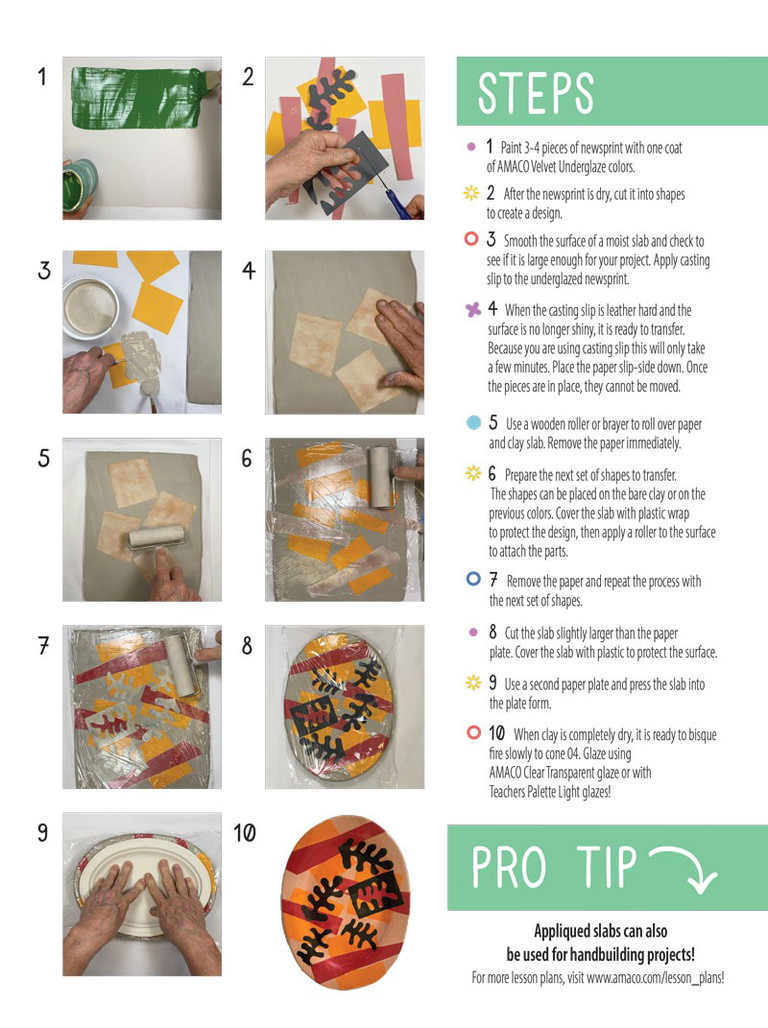 1

2

3

4

5

6

7

8

9

10

STEPS

1 Paint 3-4 pieces of newsprint with one coat of AMACO Velvet Underglaze colors.

2 After the newsprint is dry, cut it into shapes to create a design.

3 Smooth the surface of a moist slab and check to see if it is large enough for your project. Apply casting slip to the underglazed newsprint.

4 When the casting slip is leather hard and the surface is no longer shiny, it is ready to transfer. Because you are using casting slip this will only take a few minutes. Place the paper slip-side down. Once the pieces are in place, they cannot be moved.

5 Use a wooden roller or brayer to roll over paper and clay slab. Remove the paper immediately.

6 Prepare the next set of shapes to transfer. The shapes can be placed on the bare clay or on the previous colors. Cover the slab with plastic wrap to protect the design, then apply a roller to the surface to attach the parts.

7 Remove the paper and repeat the process with the next set of shapes.

8 Cut the slab slightly larger than the paper plate. Cover the slab with plastic to protect the surface.

9 Use a second paper plate and press the slab into the plate form.

10 When clay is completely dry, it is ready to bisque fire slowly to cone 04. Glaze using AMACO Clear Transparent glaze or with Teachers Palette Light glazes!

PRO TIP

Appliqued slabs can also be used for handbuilding projects!

For more lesson plans, visit www.amaco.com/lesson_plans!