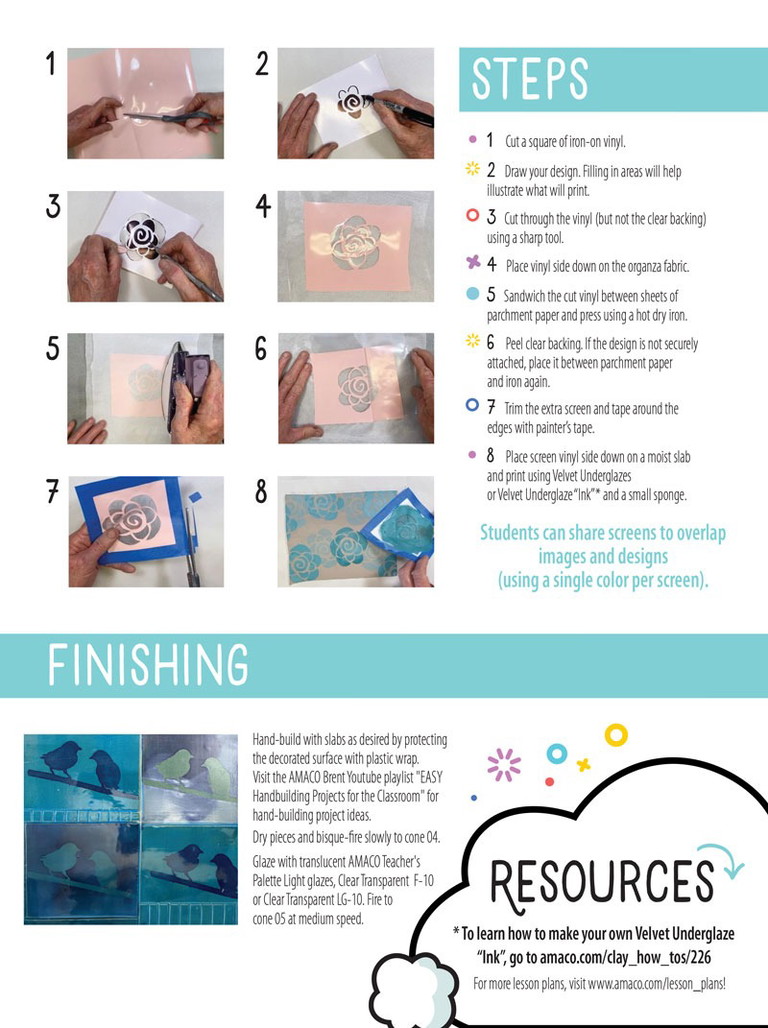 1

2

3

4

5

6

7

8

STEPS

1 Cut a square of iron-on vinyl.

2 Draw your design. Filling in areas will help illustrate what will print.

3 Cut through the vinyl (but not the clear backing) using a sharp tool.

4 Place vinyl side down on the organza fabric.

5 Sandwich the cut vinyl between sheets of parchment paper and press using a hot dry iron.

6 Peel clear backing. If the design is not securely attached, place it between parchment paper and iron again.

7 Trim the extra screen and tape around the edges with painter's tape.

8 Place screen vinyl side down on a moist slab and print using Velvet Underglazes or Velvet Underglaze "Ink"* and a small sponge.

Students can share screens to overlap images and designs (using a single color per screen).

FINISHING

Hand-build with slabs as desired by protecting the decorated surface with plastic wrap. Visit the AMACO Brent Youtube playlist "EASY Handbuilding Projects for the Classroom" for hand-building project ideas.

Dry pieces and bisque-fire slowly to cone 04.

Glaze with translucent AMACO Teacher's Palette Light glazes, Clear Transparent F-10 or Clear Transparent LG-10. Fire to cone 05 at medium speed.

RESOURCES

* To learn how to make your own Velvet Underglaze "Ink", go to amaco.com/clay_how_tos/226

For more lesson plans, visit www.amaco.com/lesson_plans!